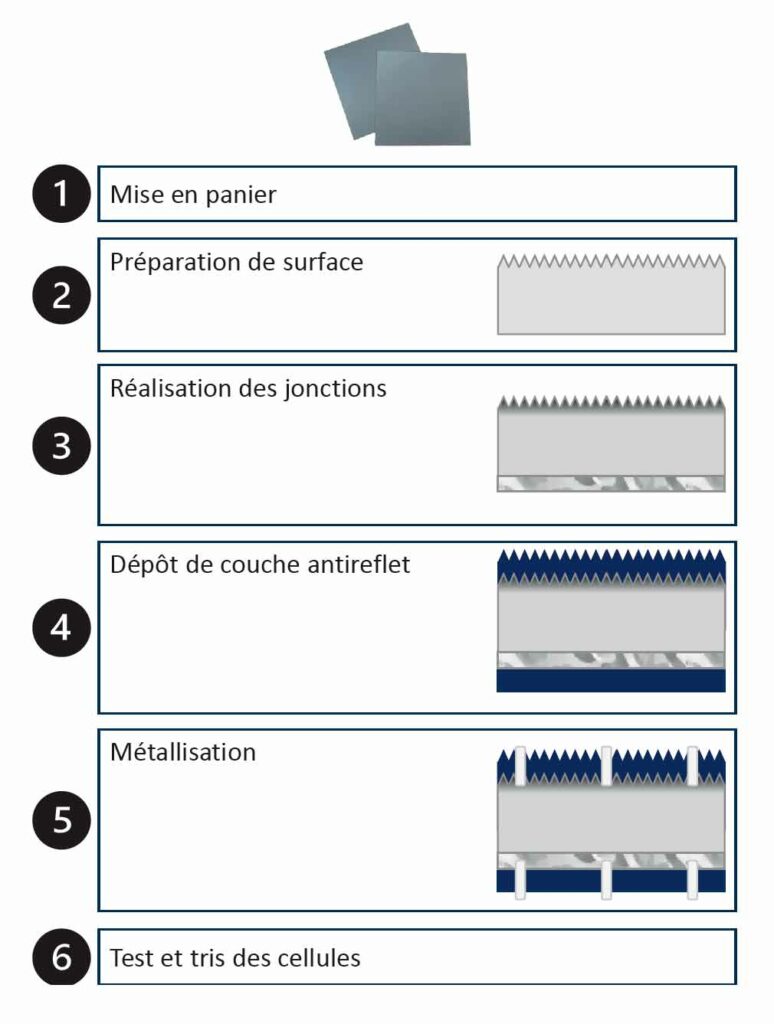 1
Mise en panier

2
Préparation de surface

3
Réalisation des jonctions

4
Dépôt de couche antireflet

5
Métallisation

6
Test et tris des cellules